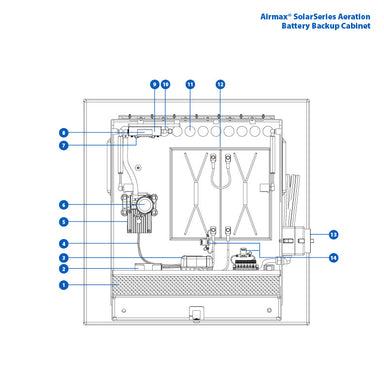 Airmax® SolarSeries Aeration
Battery Backup Cabinet

9
10
11
12
8
7
6
5
4
3
2
1
13
14